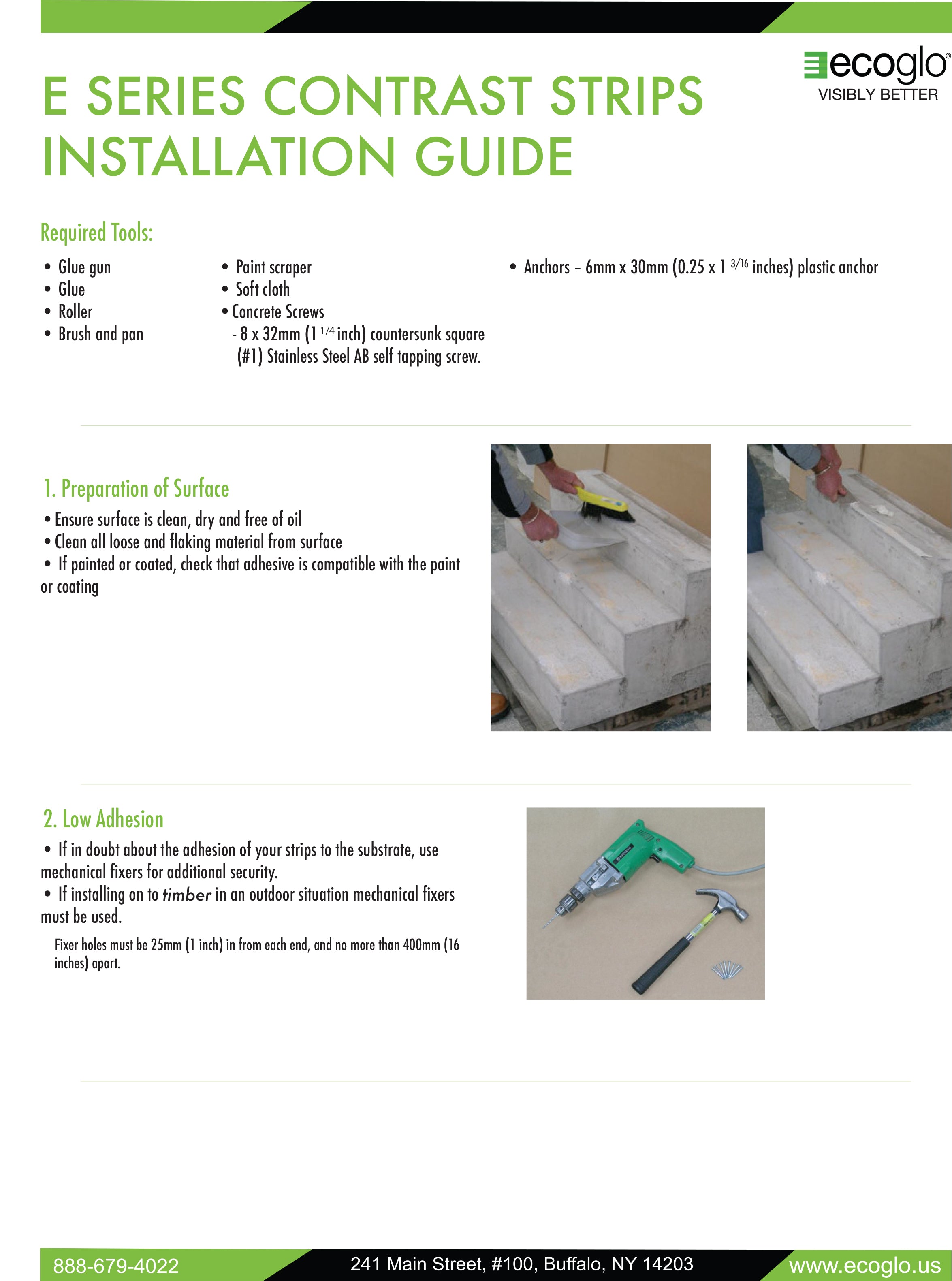 ecoglo®
VISIBLY BETTER

E SERIES CONTRAST STRIPS INSTALLATION GUIDE

Required Tools:

• Glue gun
• Glue
• Roller
• Brush and pan

• Paint scraper
• Soft cloth
• Concrete Screws
- 8 x 32mm (1 $^{1/4}$ inch) countersunk square (#1) Stainless Steel AB self tapping screw.

• Anchors – 6mm x 30mm (0.25 x 1 $^{3/16}$ inches) plastic anchor

1. Preparation of Surface

• Ensure surface is clean, dry and free of oil
• Clean all loose and flaking material from surface
• If painted or coated, check that adhesive is compatible with the paint or coating

2. Low Adhesion

• If in doubt about the adhesion of your strips to the substrate, use mechanical fixers for additional security.
• If installing on to timber in an outdoor situation mechanical fixers must be used.

Fixer holes must be 25mm (1 inch) in from each end, and no more than 400mm (16 inches) apart.

888-679-4022
241 Main Street, #100, Buffalo, NY 14203
www.ecoglo.us